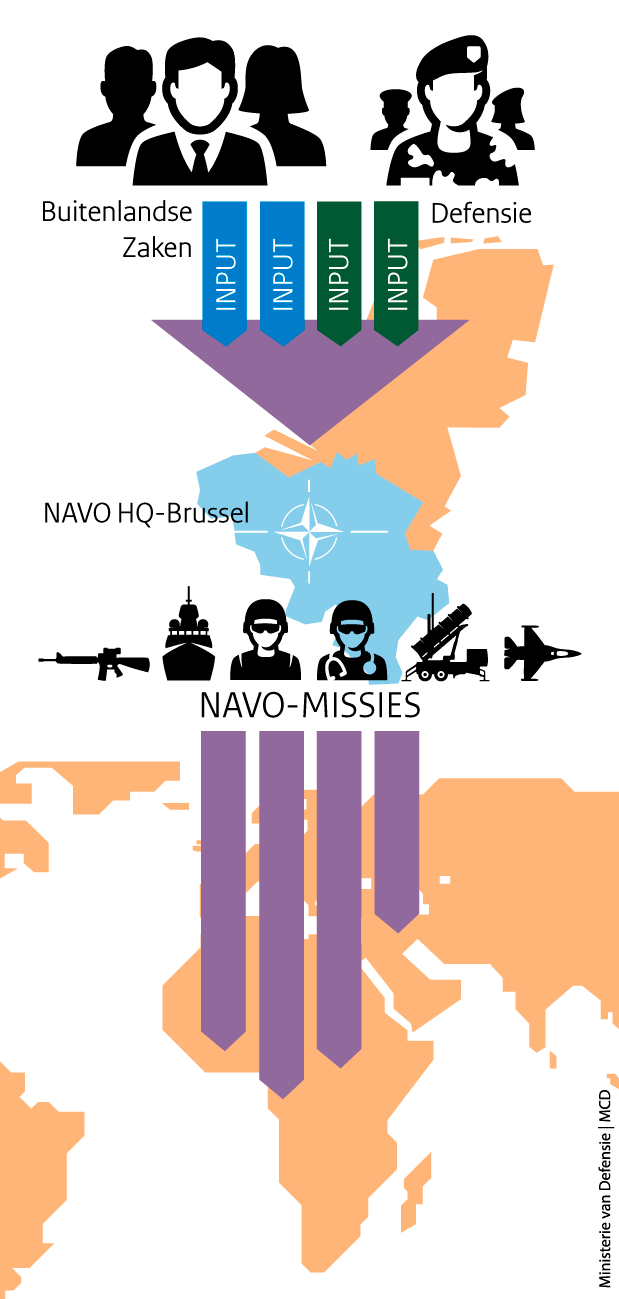 Buitenlandse Zaken

INPUT

INPUT

INPUT

INPUT

Defensie

NAVO HQ-Brussel

NAVO-MISSIES

Ministerie van Defensie | MCD