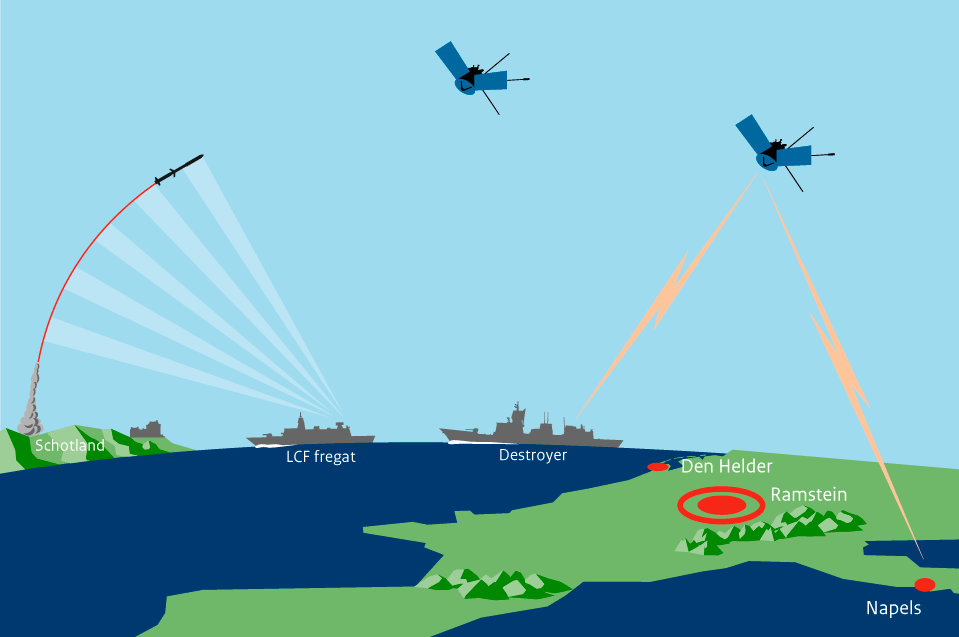 Schotland
LCF fregat
Destroyer
Den Helder
Ramstein
Napels