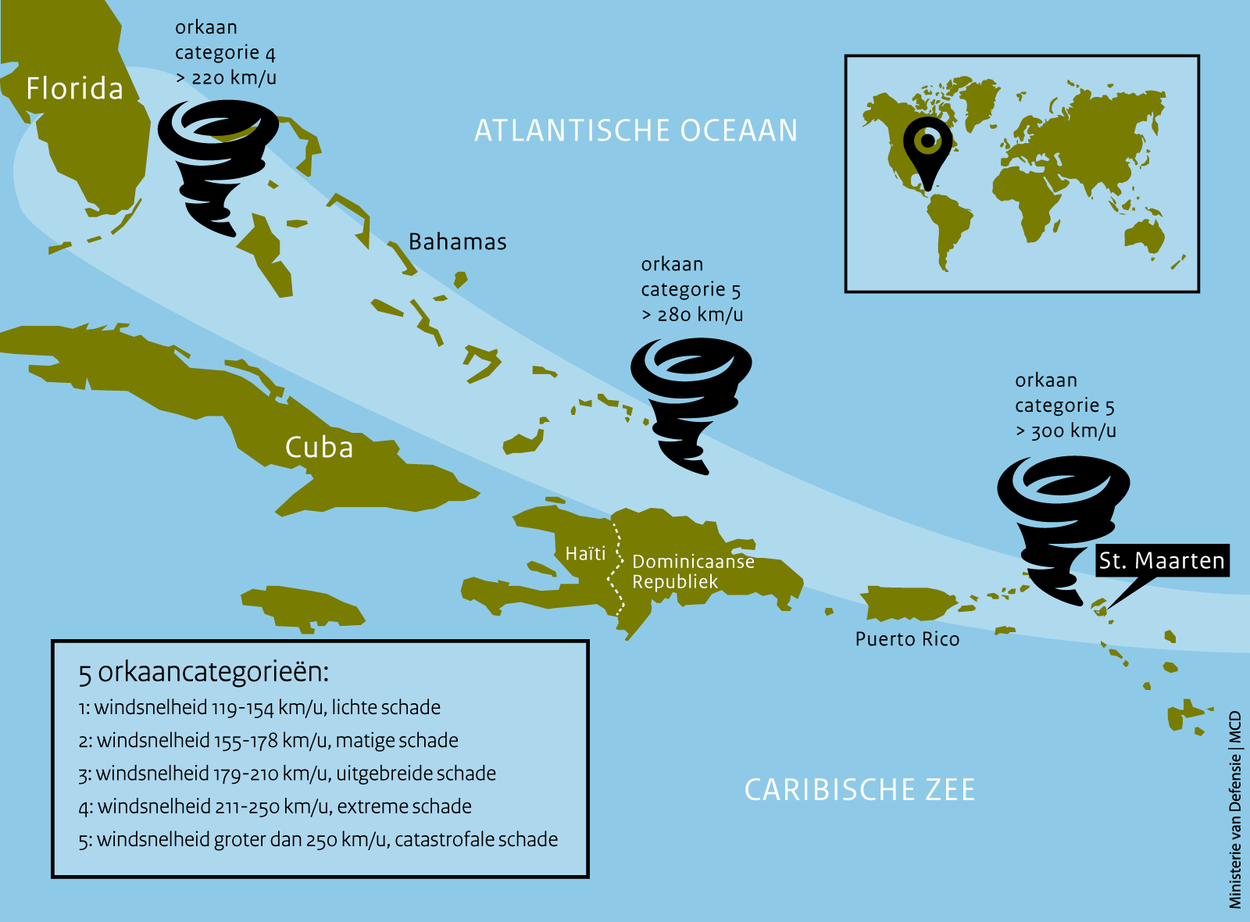 Florida

orkaan
categorie 4
> 220 km/u

ATLANTISCHE OCEAAN

Bahamas

orkaan
categorie 5
> 280 km/u

orkaan
categorie 5
> 300 km/u

Cuba

Haïti

Dominicaanse
Republiek

St. Maarten

Puerto Rico

5 orkaancategorieën:
1: windsnelheid 119-154 km/u, lichte schade
2: windsnelheid 155-178 km/u, matige schade
3: windsnelheid 179-210 km/u, uitgebreide schade
4: windsnelheid 211-250 km/u, extreme schade
5: windsnelheid groter dan 250 km/u, catastrofale schade

CARIBISCHE ZEE

Ministerie van Defensie | MCD