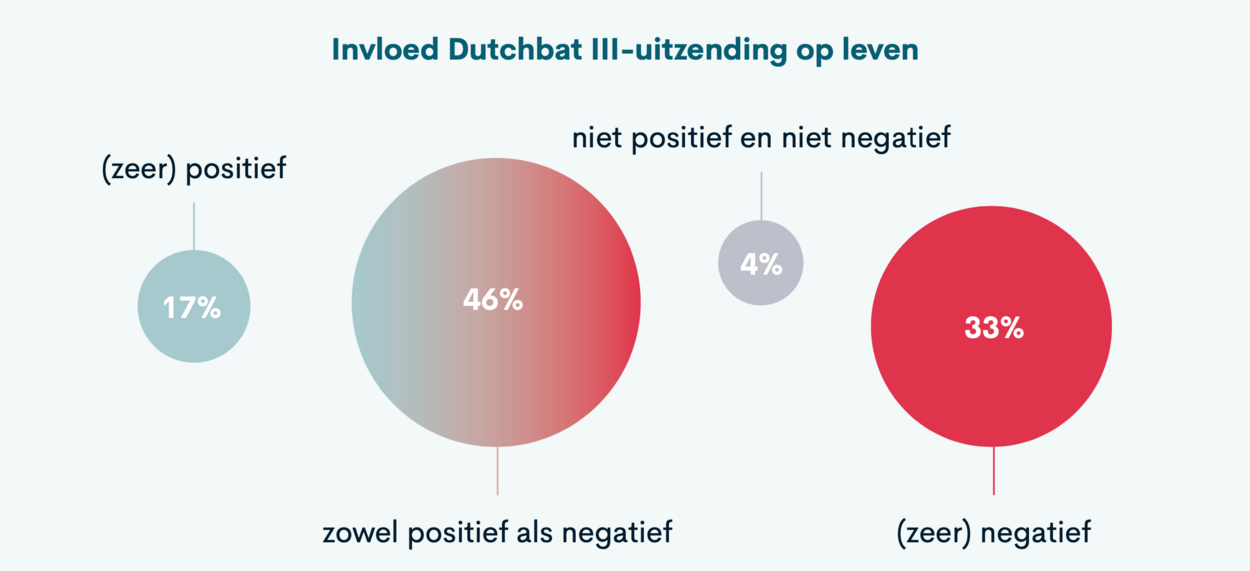 Invloed Dutchbat III-uitzending op leven

(zeer) positief

17%

46%

zowel positief als negatief

niet positief en niet negatief

4%

33%

(zeer) negatief