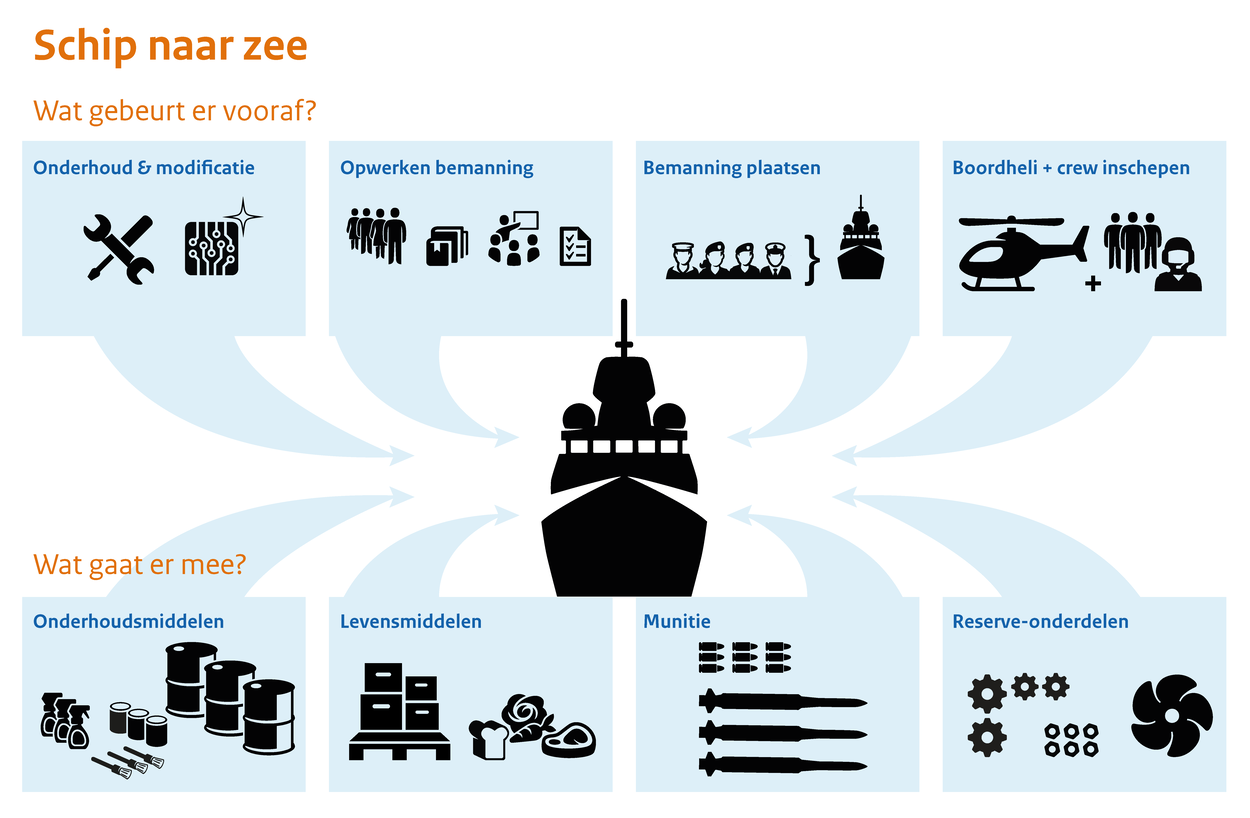 Schip naar zee

Wat gebeurt er vooraf?

Onderhoud & modificatie

Opwerken bemanning

Bemanning plaatsen

Boordheli + crew inschepen

+

Wat gaat er mee?

Onderhoudsmiddelen

Levensmiddelen

Munitie

Reserve-onderdelen