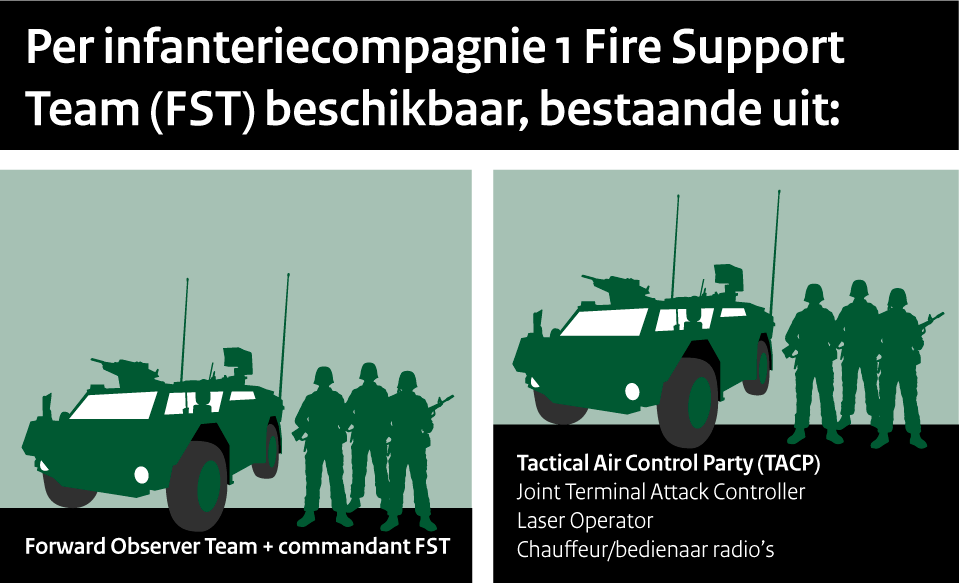 Per infanteriecompagnie 1 Fire Support Team (FST) beschikbaar, bestaande uit:

Forward Observer Team + commandant FST

Tactical Air Control Party (TACP)
Joint Terminal Attack Controller
Laser Operator
Chauffeur/bedienaar radio's