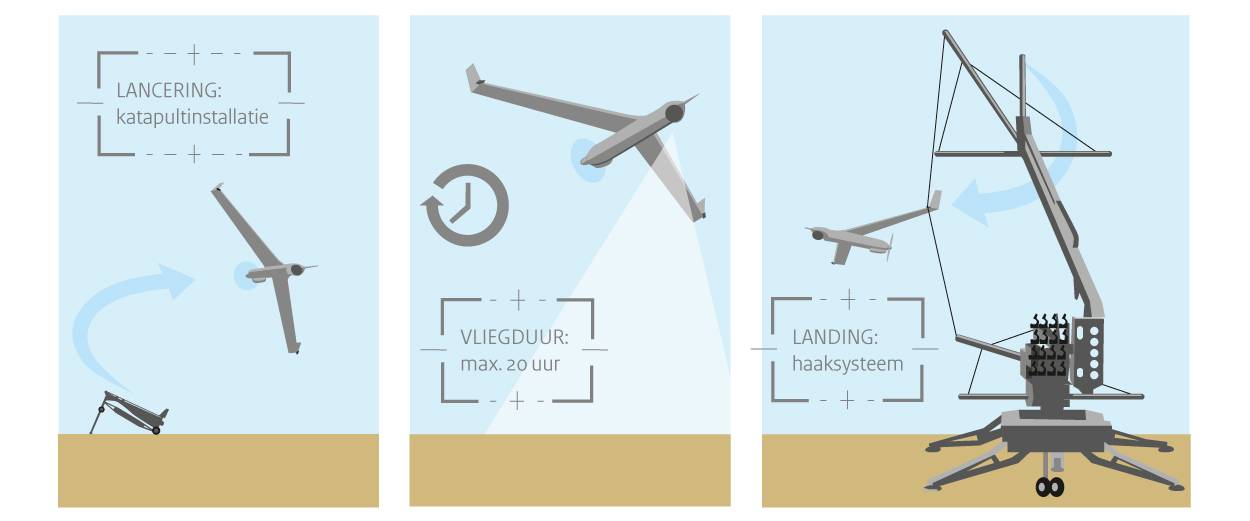 LANCERING:
katapultinstallatie

VLIEGDUUR:
max. 20 uur

LANDING:
haaksysteem