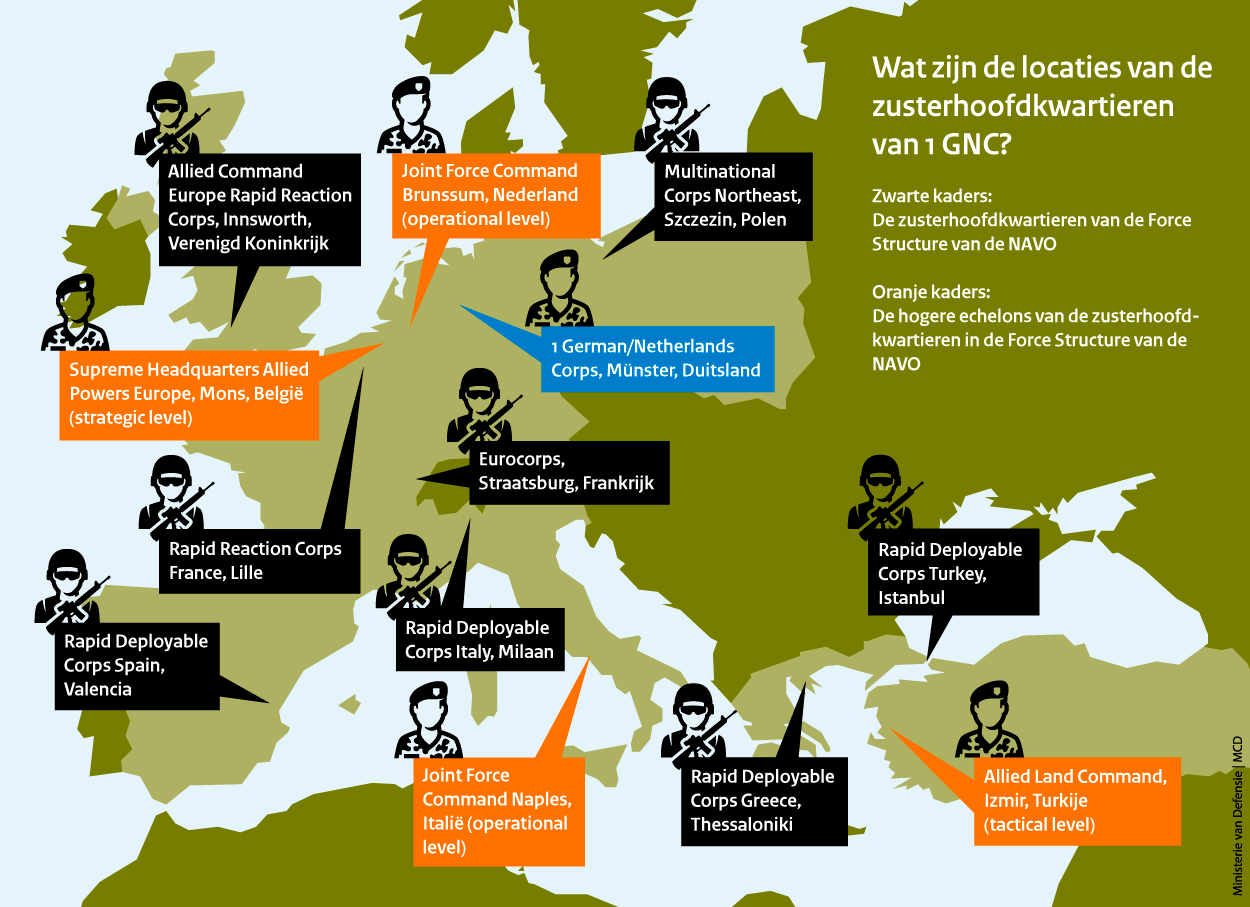 Wat zijn de locaties van de zusterhoofdkwartieren van 1 GNC?

Zwarte kaders:
De zusterhoofdkwartieren van de Force Structure van de NAVO

Oranje kaders:
De hogere echelons van de zusterhoofdkwartieren in de Force Structure van de NAVO

Allied Command Europe Rapid Reaction Corps, Innsworth, Verenigd Koninkrijk

Joint Force Command Brunssum, Nederland (operational level)

Multinational Corps Northeast, Szczezin, Polen

Supreme Headquarters Allied Powers Europe, Mons, België (strategic level)

1 German/Netherlands Corps, Münster, Duitsland

Eurocorps, Straatsburg, Frankrijk

Rapid Reaction Corps France, Lille

Rapid Deployable Corps Turkey, Istanbul

Rapid Deployable Corps Spain, Valencia

Rapid Deployable Corps Italy, Milaan

Joint Force Command Naples, Italië (operational level)

Rapid Deployable Corps Greece, Thessaloniki

Allied Land Command, Izmir, Turkije (tactical level)

Ministerie van Defensie | MCD