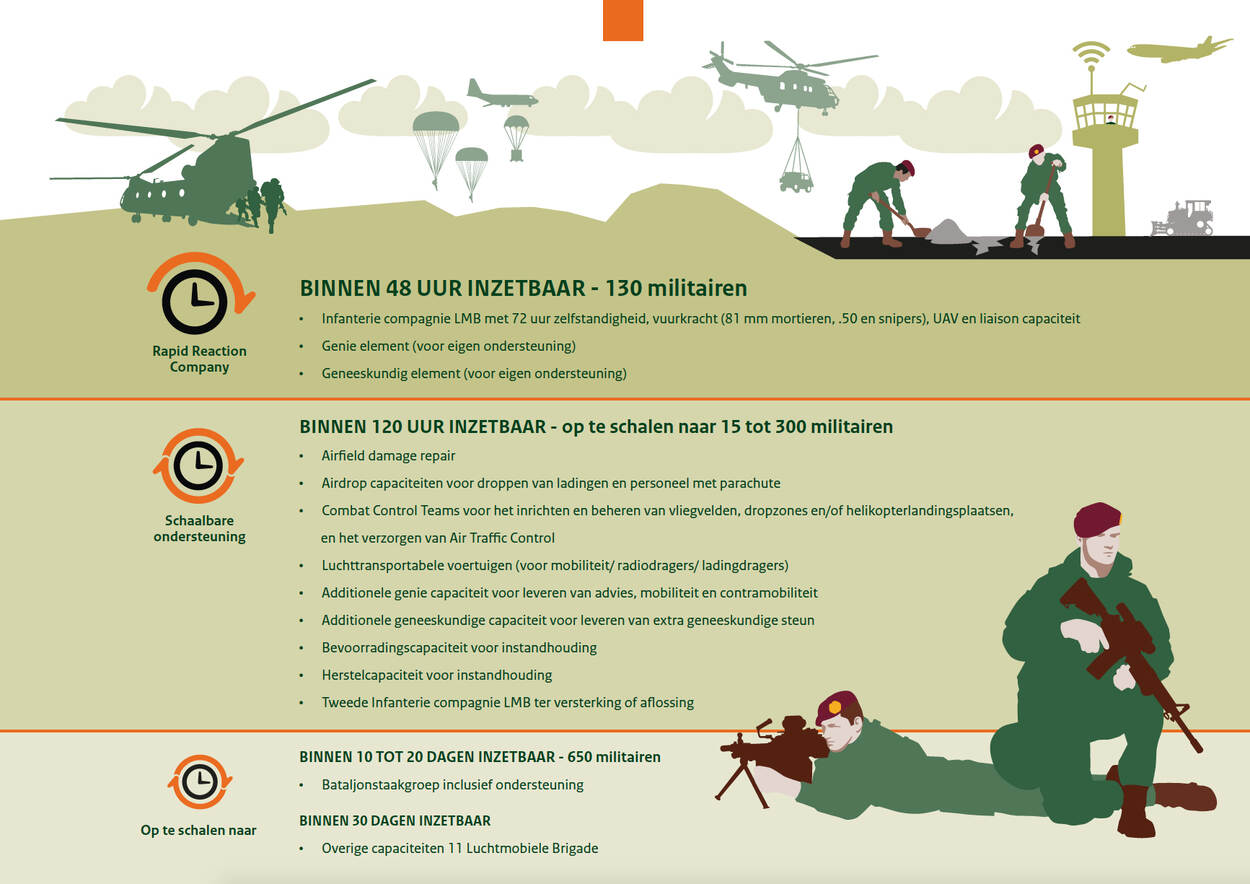 Rapid Reaction Company

BINNEN 48 UUR INZETBAAR - 130 militairen

• Infanterie compagnie LMB met 72 uur zelfstandigheid, vuurkracht (81 mm mortieren, .50 en snipers), UAV en liaison capaciteit
• Genie element (voor eigen ondersteuning)
• Geneeskundig element (voor eigen ondersteuning)

Schaalbare ondersteuning

BINNEN 120 UUR INZETBAAR - op te schalen naar 15 tot 300 militairen

• Airfield damage repair
• Airdrop capaciteiten voor droppen van ladingen en personeel met parachute
• Combat Control Teams voor het inrichten en beheren van vliegvelden, dropzones en/of helikopterlandingsplaatsen, en het verzorgen van Air Traffic Control
• Luchttransportabele voertuigen (voor mobiliteit/ radiodragers/ ladingdragers)
• Additionele genie capaciteit voor leveren van advies, mobiliteit en contramobiliteit
• Additionele geneeskundige capaciteit voor leveren van extra geneeskundige steun
• Bevoorradingscapaciteit voor instandhouding
• Herstelcapaciteit voor instandhouding
• Tweede Infanterie compagnie LMB ter versterking of aflossing

Op te schalen naar

BINNEN 10 TOT 20 DAGEN INZETBAAR - 650 militairen

• Bataljonstaakgroep inclusief ondersteuning

BINNEN 30 DAGEN INZETBAAR

• Overige capaciteiten 11 Luchtmobiele Brigade