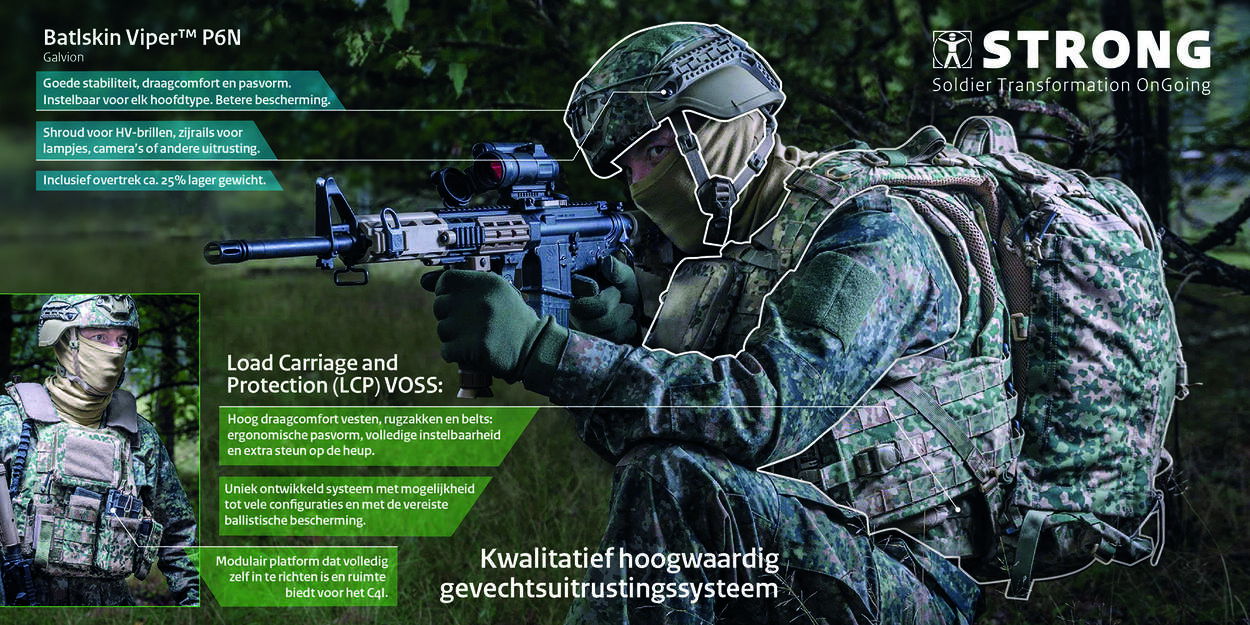 Batlskin Viper™ P6N
Galvion

Goede stabiliteit, draagcomfort en pasvorm. Instelbaar voor elk hoofdtype. Betere bescherming.

Shroud voor HV-brillen, zijrails voor lampjes, camera's of andere uitrusting.

Inclusief overtrek ca. 25% lager gewicht.

STRONG
Soldier Transformation OnGoing

Load Carriage and Protection (LCP) VOSS:

Hoog draagcomfort vesten, rugzakken en belts: ergonomische pasvorm, volledige instelbaarheid en extra steun op de heup.

Uniek ontwikkeld systeem met mogelijkheid tot vele configuraties en met de vereiste ballistische bescherming.

Modulair platform dat volledig zelf in te richten is en ruimte biedt voor het C4I.

Kwalitatief hoogwaardig gevechtsuitrustingssysteem