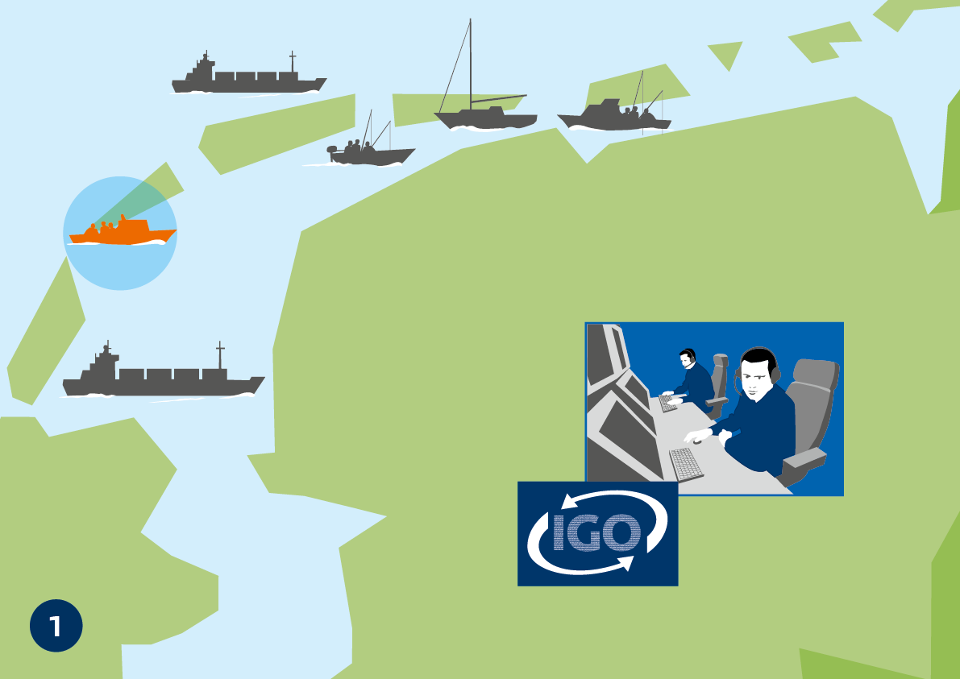 IGO

1