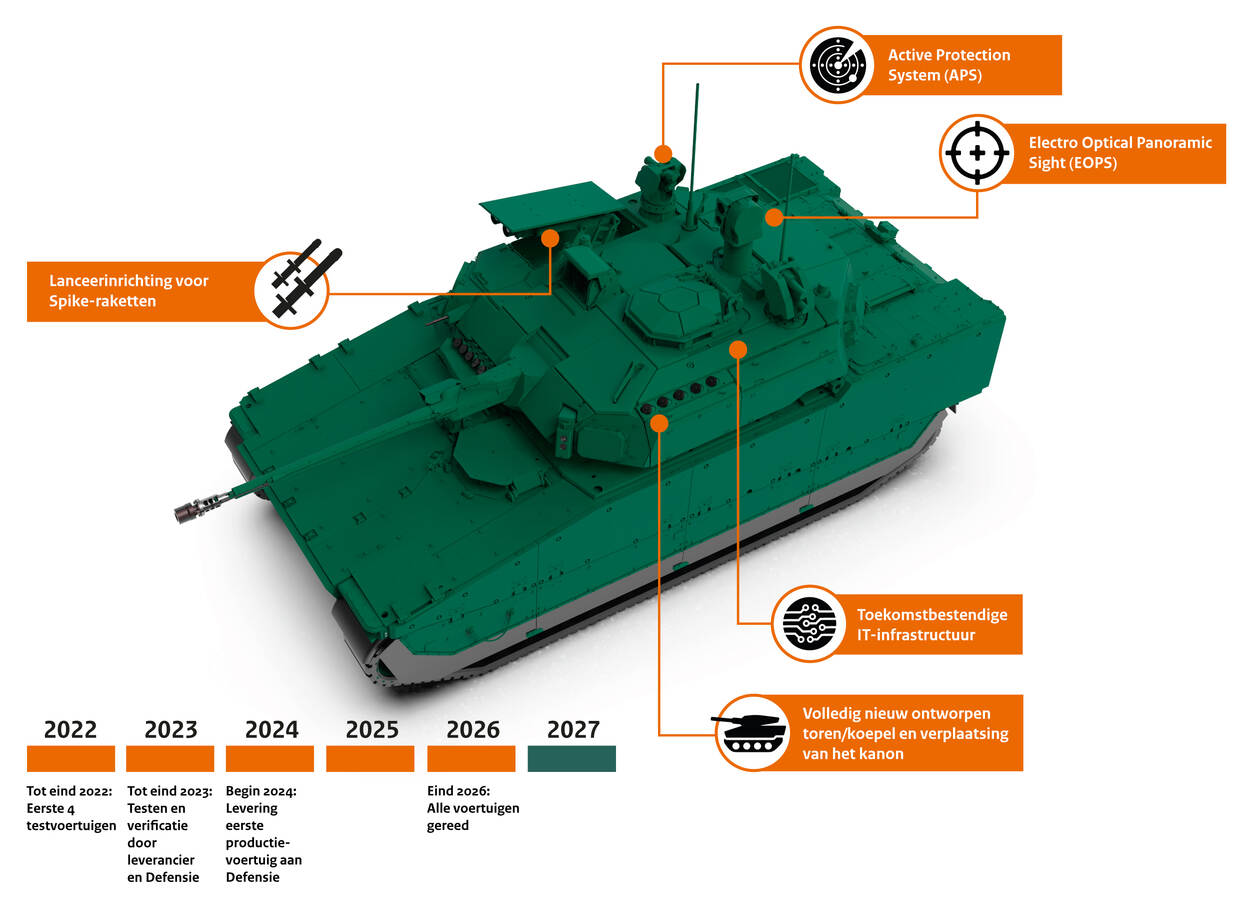 Active Protection System (APS)

Electro Optical Panoramic Sight (EOPS)

Lanceerinrichting voor Spike-raketten

Toekomstbestendige IT-infrastructuur

Volledig nieuw ontworpen toren/koepel en verplaatsing van het kanon

2022
Tot eind 2022: Eerste 4 testvoertuigen

2023
Tot eind 2023: Testen en verificatie door leverancier en Defensie

2024
Begin 2024: Levering eerste productievoertuig aan Defensie

2025

2026
Eind 2026: Alle voertuigen gereed

2027