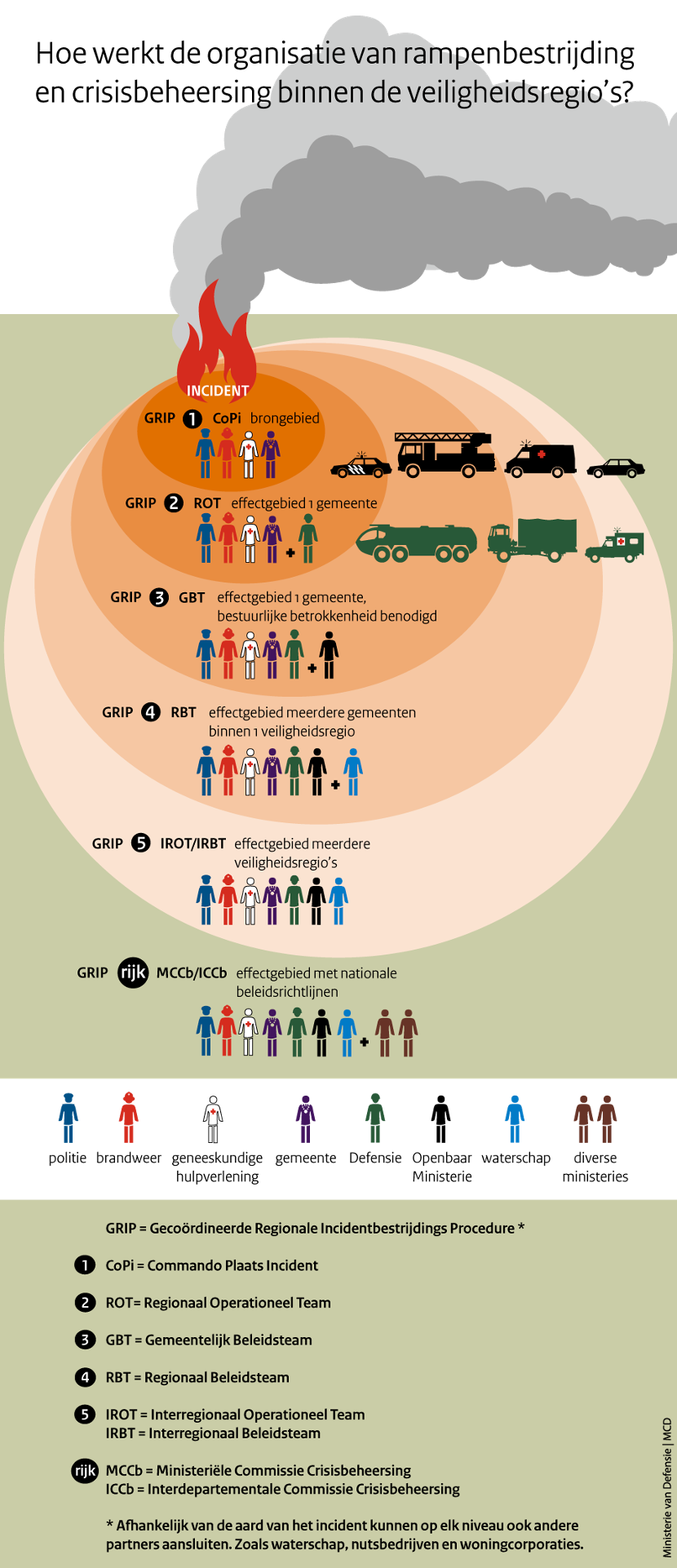 Hoe werkt de organisatie van rampenbestrijding en crisisbeheersing binnen de veiligheidsregio's?

INCIDENT

GRIP 1 CoPi brongebied

GRIP 2 ROT effectgebied 1 gemeente

GRIP 3 GBT effectgebied 1 gemeente, bestuurlijke betrokkenheid benodigd

GRIP 4 RBT effectgebied meerdere gemeenten binnen 1 veiligheidsregio

GRIP 5 IROT/IRBT effectgebied meerdere veiligheidsregio's

GRIP rijk MCCb/ICCb effectgebied met nationale beleidsrichtlijnen

politie brandweer geneeskundige hulpverlening gemeente Defensie Openbaar Ministerie waterschap diverse ministeries

GRIP = Gecoördineerde Regionale Incidentbestrijdings Procedure *

1 CoPi = Commando Plaats Incident

2 ROT= Regionaal Operationeel Team

3 GBT = Gemeentelijk Beleidsteam

4 RBT = Regionaal Beleidsteam

5 IROT = Interregionaal Operationeel Team
IRBT = Interregionaal Beleidsteam

rijk MCCb = Ministeriële Commissie Crisisbeheersing
ICCb = Interdepartementale Commissie Crisisbeheersing

* Afhankelijk van de aard van het incident kunnen op elk niveau ook andere partners aansluiten. Zoals waterschap, nutsbedrijven en woningcorporaties.

Ministerie van Defensie | MCD