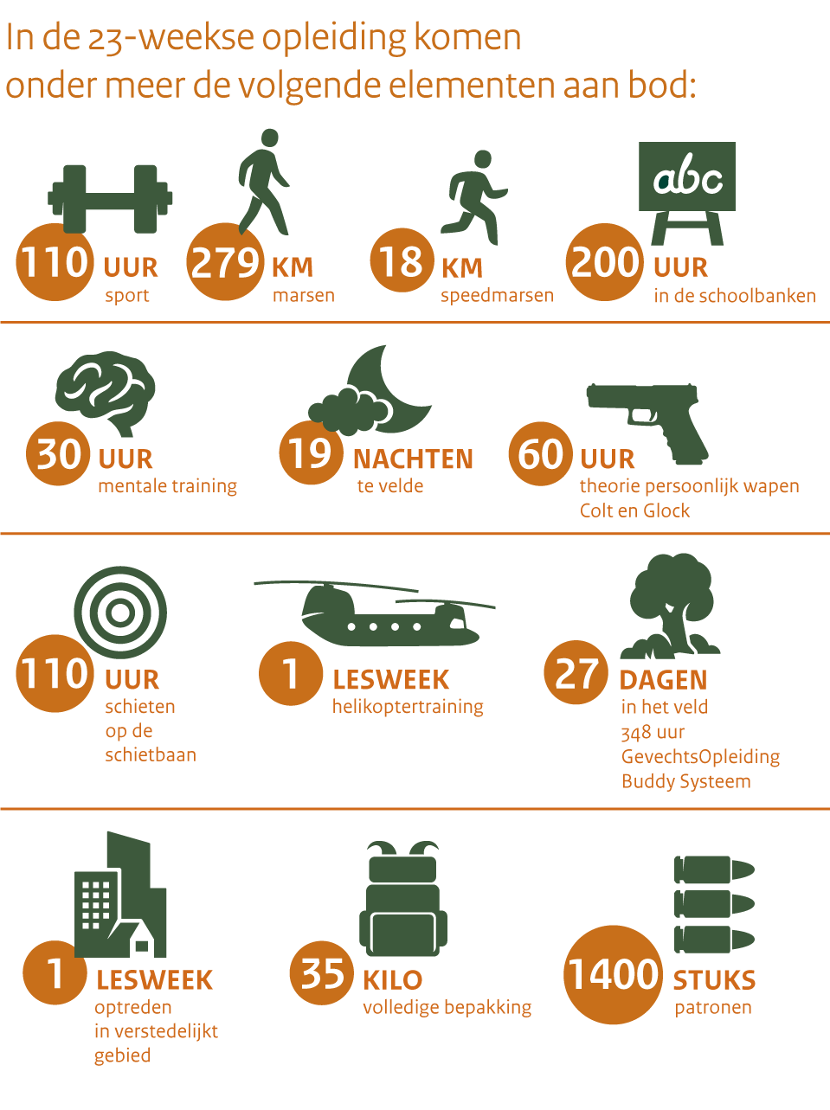 In de 23-weekse opleiding komen onder meer de volgende elementen aan bod:

110 UUR
sport

279 KM
marsen

18 KM
speedmarsen

abc

200 UUR
in de schoolbanken

30 UUR
mentale training

19 NACHTEN
te velde

60 UUR
theorie persoonlijk wapen Colt en Glock

110 UUR
schieten op de schietbaan

1 LESWEEK
helikoptertraining

27 DAGEN
in het veld
348 uur
GevechtsOpleiding
Buddy Systeem

1 LESWEEK
optreden in verstedelijkt gebied

35 KILO
volledige bepakking

1400 STUKS
patronen